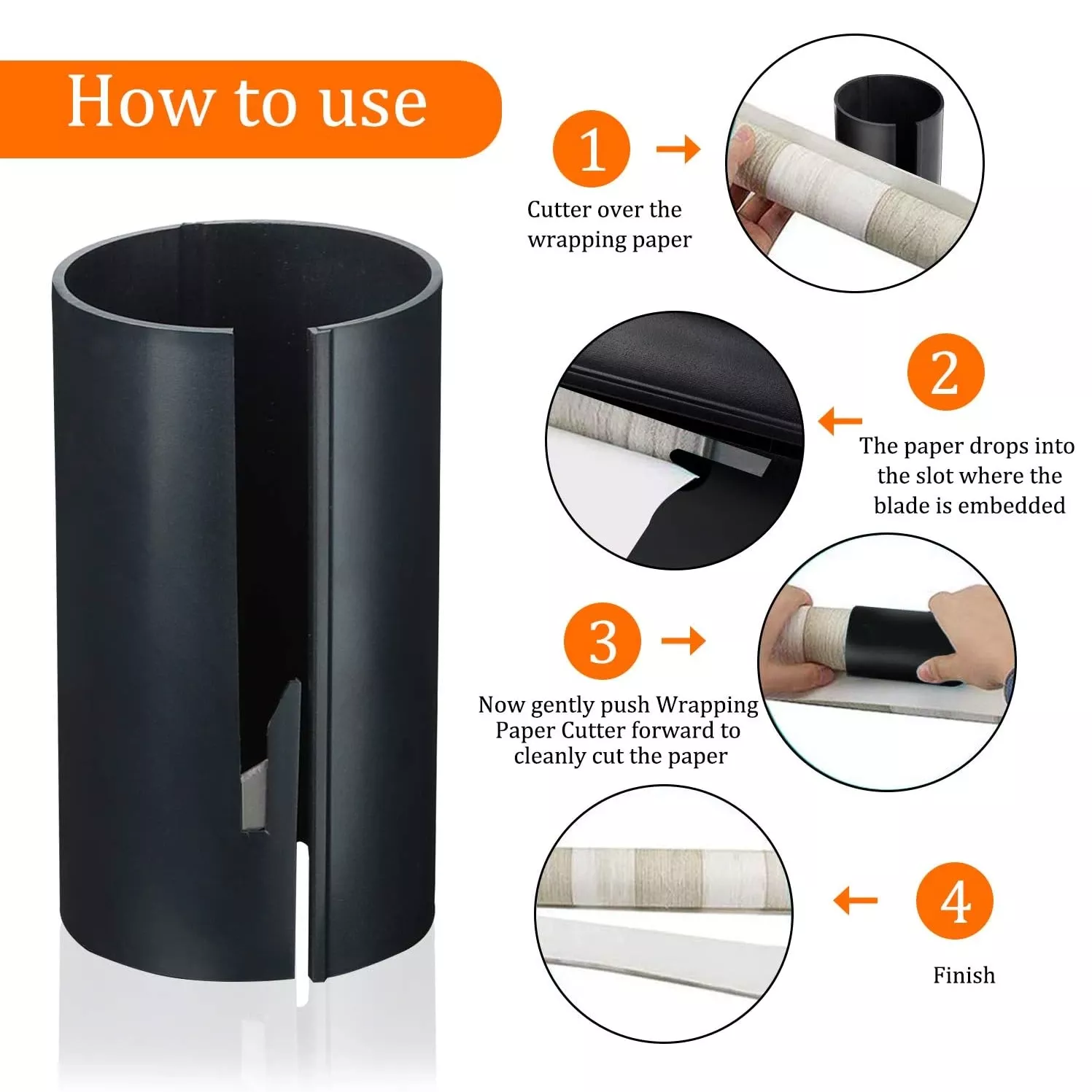 How to use

1

Cutter over the wrapping paper

2

The paper drops into the slot where the blade is embedded

3

Now gently push Wrapping Paper Cutter forward to cleanly cut the paper

4

Finish